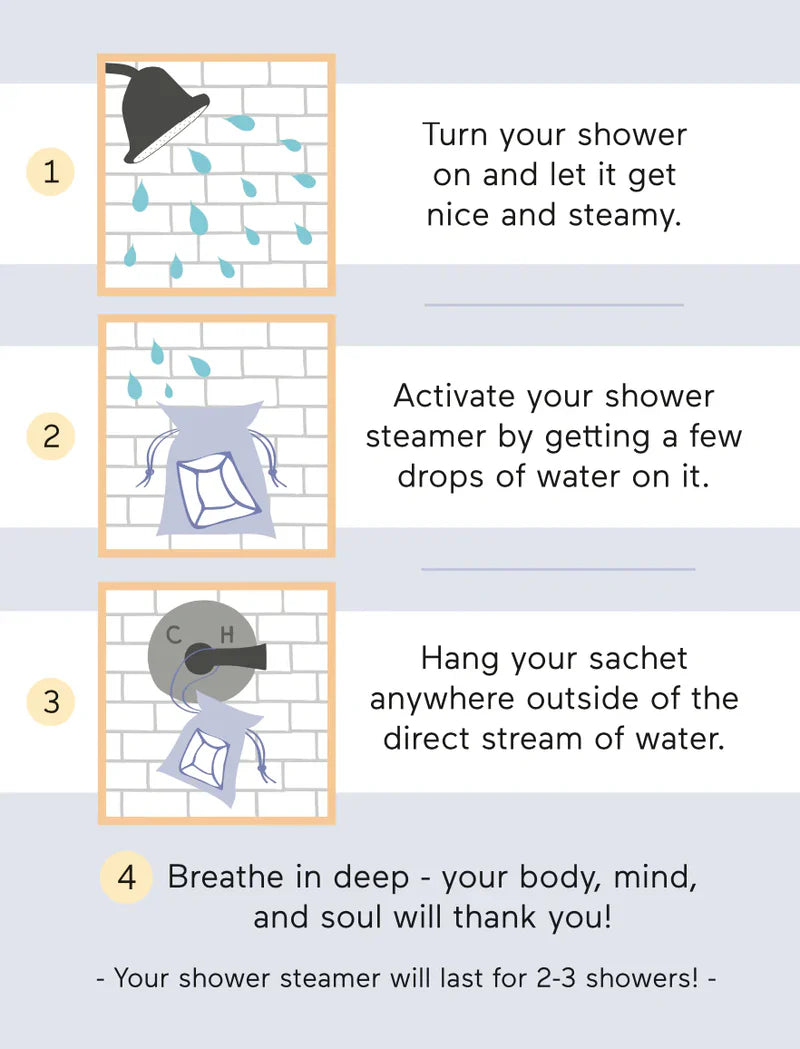 1

Turn your shower on and let it get nice and steamy.

2

Activate your shower steamer by getting a few drops of water on it.

3

C H

Hang your sachet anywhere outside of the direct stream of water.

4 Breathe in deep - your body, mind, and soul will thank you!

- Your shower steamer will last for 2-3 showers! -